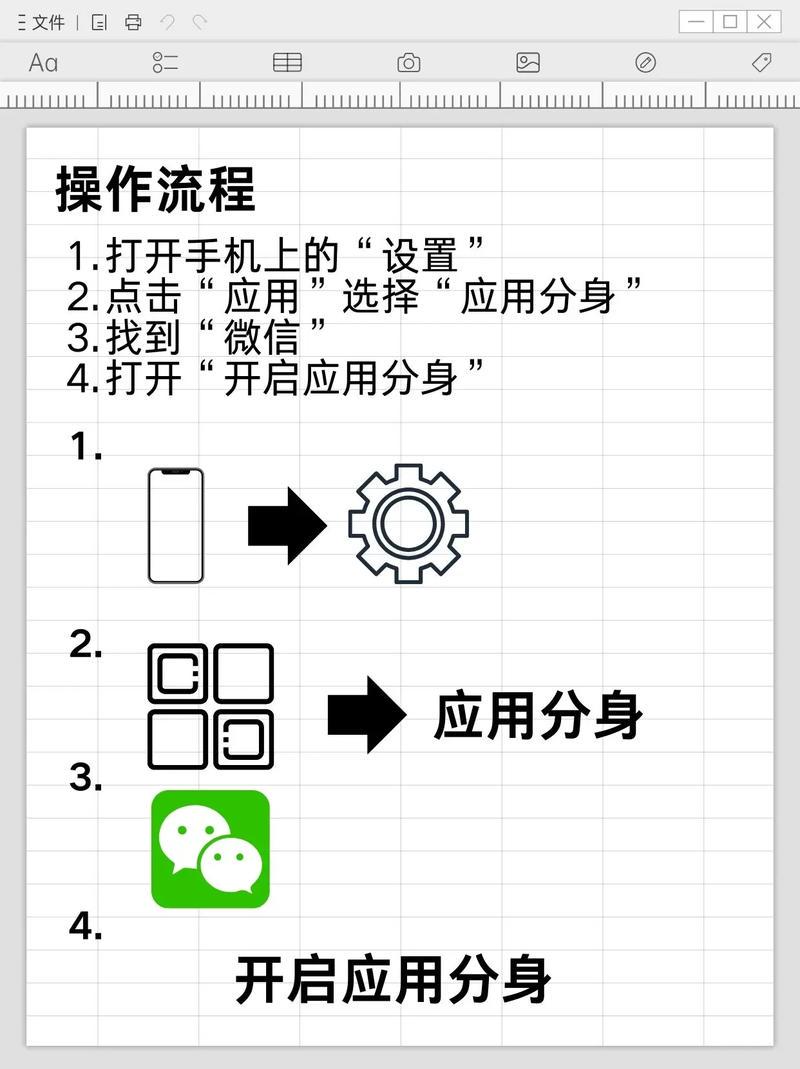 文件

Aa

操作流程

1.打开手机上的“设置”
2.点击“应用”选择“应用分身”
3.找到“微信”
4.打开“开启应用分身”

1.

2.

应用分身

3.

4.

开启应用分身