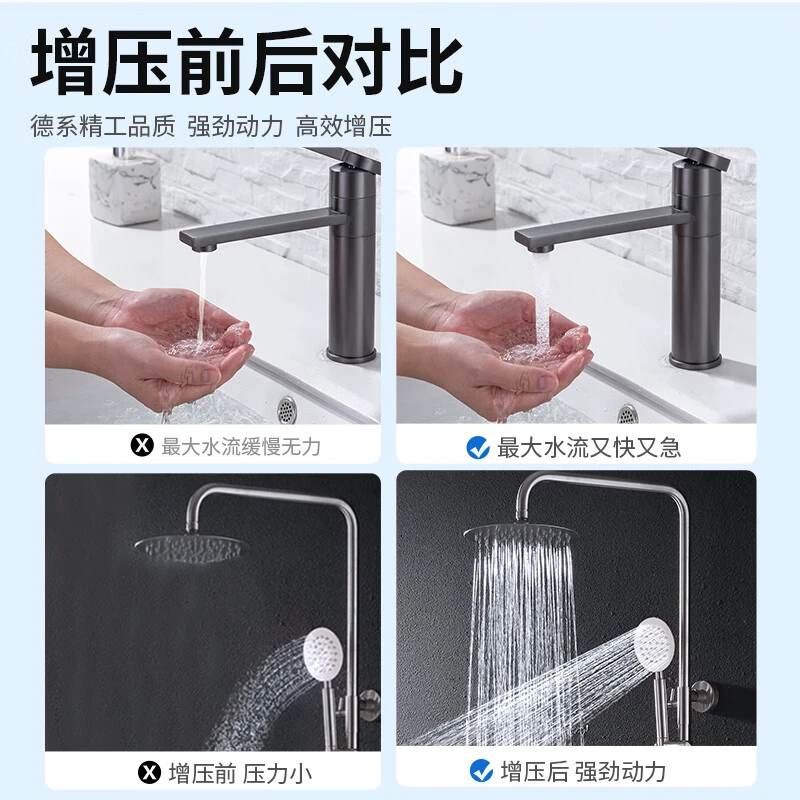 增压前后对比

德系精工品质 强劲动力 高效增压

最大水流缓慢无力

最大水流又快又急

增压前 压力小

增压后 强劲动力