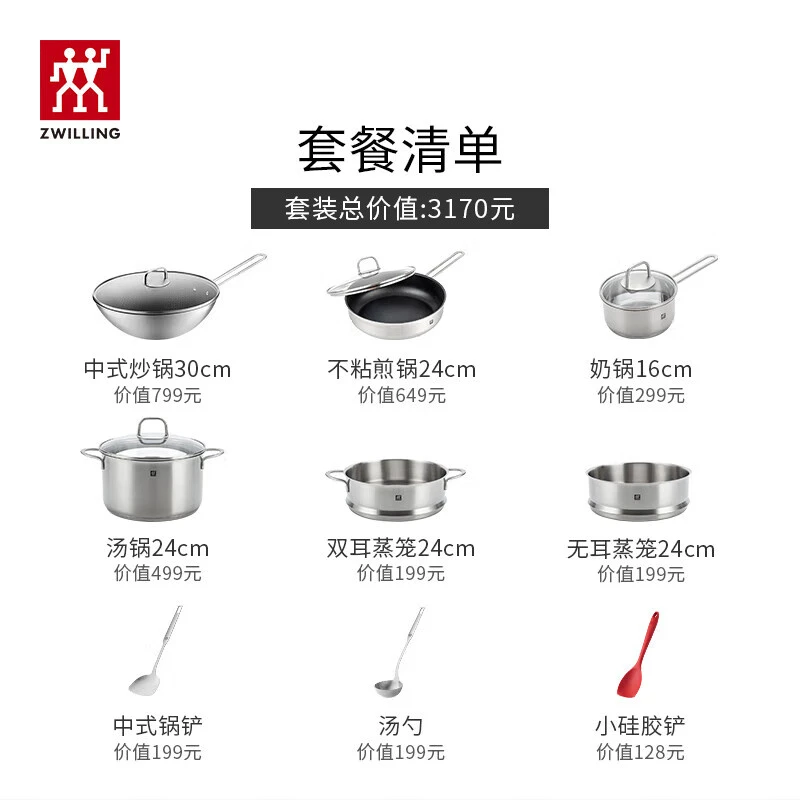 ZWILLING

套餐清单

套装总价值:3170元

中式炒锅30cm
价值799元

不粘煎锅24cm
价值649元

奶锅16cm
价值299元

汤锅24cm
价值499元

双耳蒸笼24cm
价值199元

无耳蒸笼24cm
价值199元

中式锅铲
价值199元

汤勺
价值199元

小硅胶铲
价值128元