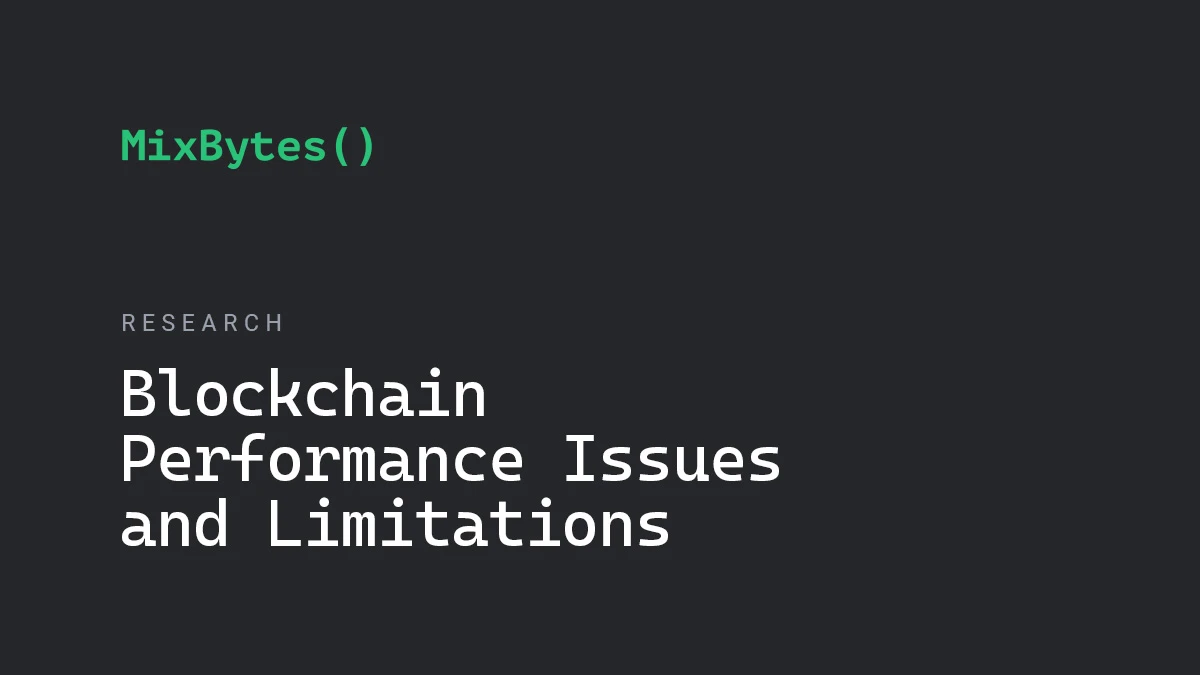 MixBytes()

RESEARCH

Blockchain
Performance Issues
and Limitations